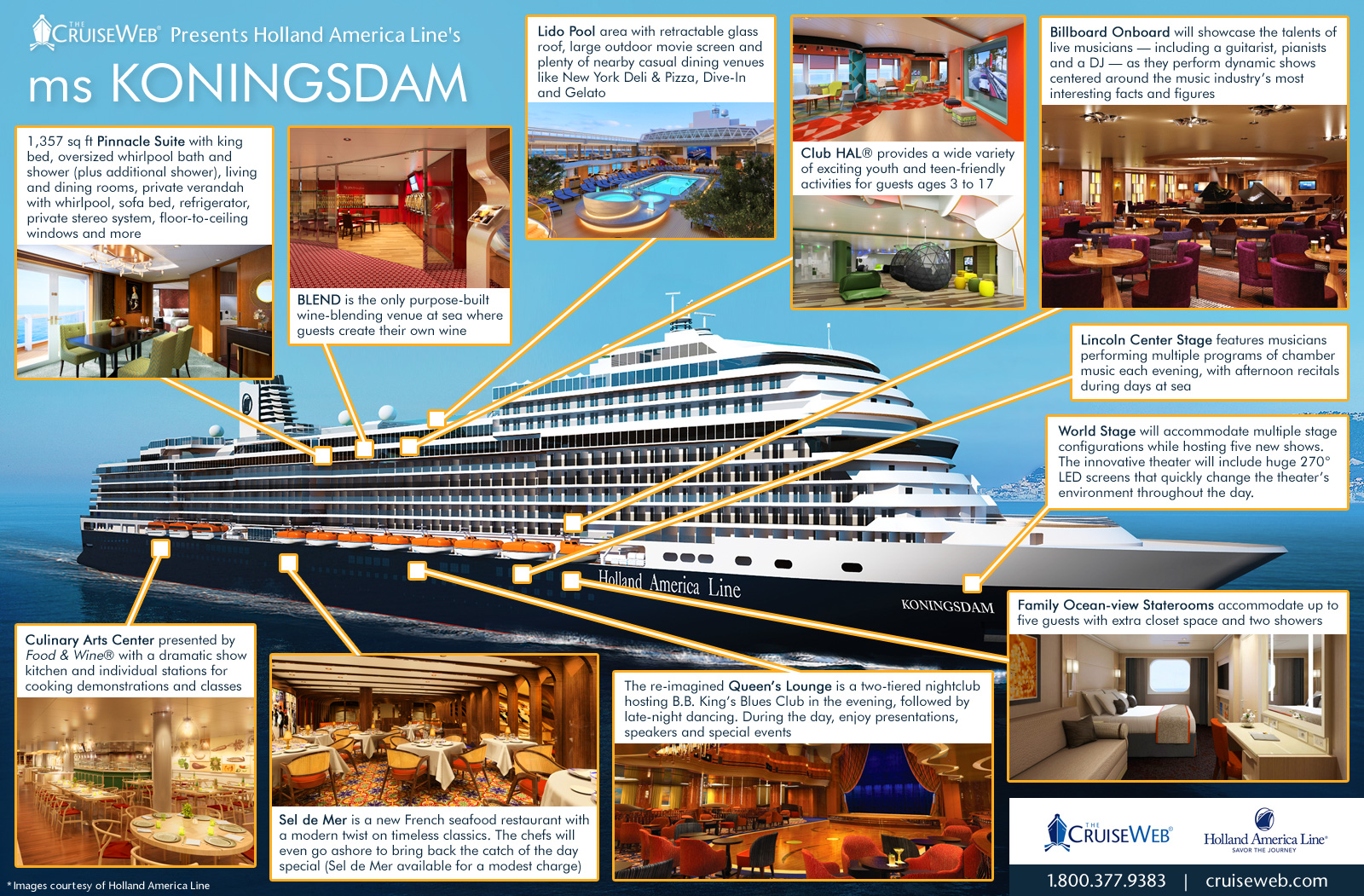 THE CRUISEWEB® Presents Holland America Line's

ms KONINGSDAM

1,357 sq ft Pinnacle Suite with king bed, oversized whirlpool bath and shower (plus additional shower), living and dining rooms, private verandah with whirlpool, sofa bed, refrigerator, private stereo system, floor-to-ceiling windows and more

BLEND is the only purpose-built wine-blending venue at sea where guests create their own wine

Lido Pool area with retractable glass roof, large outdoor movie screen and plenty of nearby casual dining venues like New York Deli & Pizza, Dive-In and Gelato

Club HAL® provides a wide variety of exciting youth and teen-friendly activities for guests ages 3 to 17

Billboard Onboard will showcase the talents of live musicians — including a guitarist, pianists and a DJ — as they perform dynamic shows centered around the music industry's most interesting facts and figures

Lincoln Center Stage features musicians performing multiple programs of chamber music each evening, with afternoon recitals during days at sea

World Stage will accommodate multiple stage configurations while hosting five new shows. The innovative theater will include huge 270° LED screens that quickly change the theater's environment throughout the day.

Holland America Line

KONINGSDAM

Family Ocean-view Staterooms accommodate up to five guests with extra closet space and two showers

Culinary Arts Center presented by Food & Wine® with a dramatic show kitchen and individual stations for cooking demonstrations and classes

Sel de Mer is a new French seafood restaurant with a modern twist on timeless classics. The chefs will even go ashore to bring back the catch of the day special (Sel de Mer available for a modest charge)

The re-imagined Queen's Lounge is a two-tiered nightclub hosting B.B. King's Blues Club in the evening, followed by late-night dancing. During the day, enjoy presentations, speakers and special events

THE CRUISEWEB®

Holland America Line® SAVOR THE JOURNEY

1.800.377.9383 | cruiseweb.com

* Images courtesy of Holland America Line